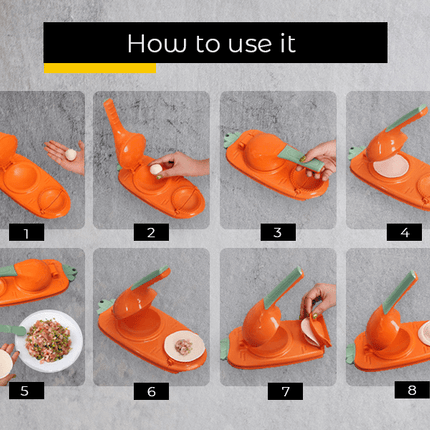 How to use it

1

2

3

4

5

6

7

8