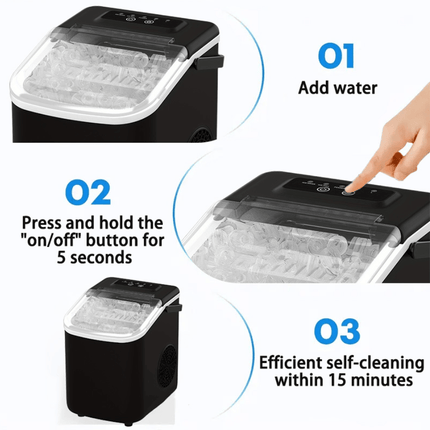 01
Add water

02
Press and hold the "on/off" button for 5 seconds

03
Efficient self-cleaning within 15 minutes