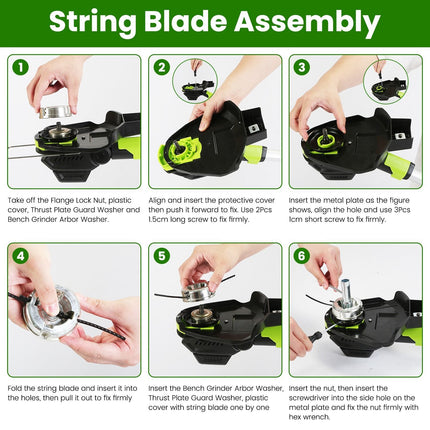 String Blade Assembly

1

Take off the Flange Lock Nut, plastic cover, Thrust Plate Guard Washer and Bench Grinder Arbor Washer.

2

Align and insert the protective cover then push it forward to fix. Use 2Pcs 1.5cm long screw to fix firmly.

3

Insert the metal plate as the figure shows, align the hole and use 3Pcs 1cm short screw to fix firmly.

4

Fold the string blade and insert it into the holes, then pull it out to fix firmly

5

Insert the Bench Grinder Arbor Washer, Thrust Plate Guard Washer, plastic cover with string blade one by one

6

Insert the nut, then insert the screwdriver into the side hole on the metal plate and fix the nut firmly with hex wrench.