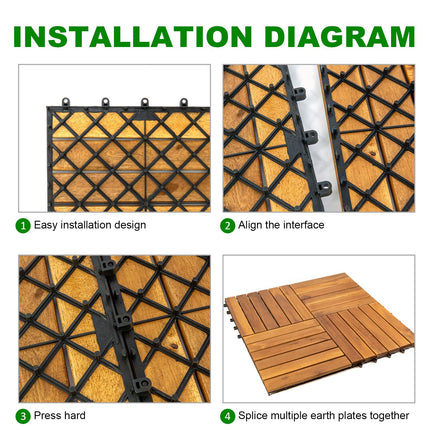 INSTALLATION DIAGRAM

1 Easy installation design

2 Align the interface

3 Press hard

4 Splice multiple earth plates together