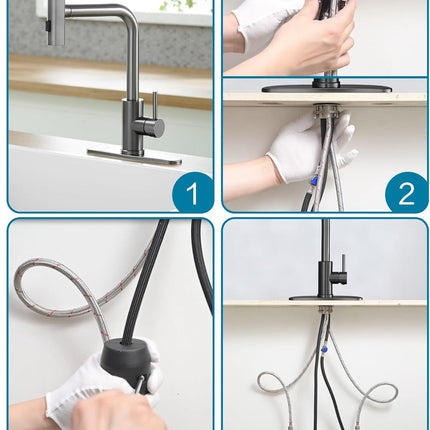 1

2