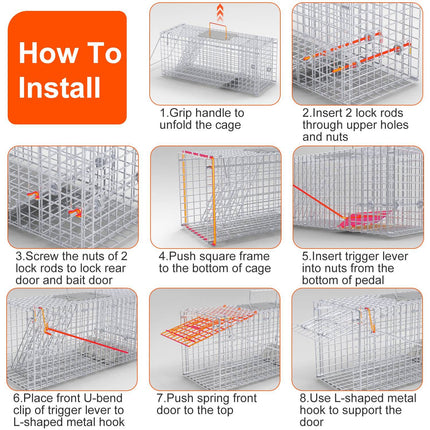 How To Install

1.Grip handle to unfold the cage

2.Insert 2 lock rods through upper holes and nuts

3.Screw the nuts of 2 lock rods to lock rear door and bait door

4.Push square frame to the bottom of cage

5.Insert trigger lever into nuts from the bottom of pedal

6.Place front U-bend clip of trigger lever to L-shaped metal hook

7.Push spring front door to the top

8.Use L-shaped metal hook to support the door