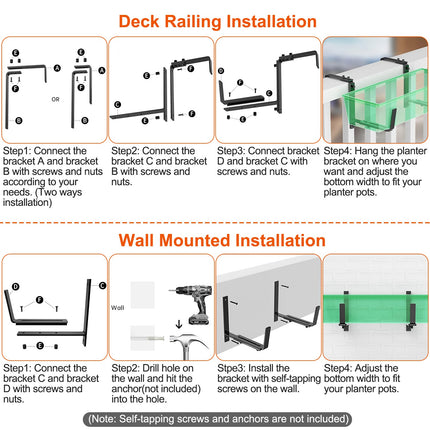 Deck Railing Installation

E
A
F
B
OR
E
A
F
B

Step1: Connect the bracket A and bracket B with screws and nuts according to your needs. (Two ways installation)

E
F
C
E
F

Step2: Connect the bracket C and bracket B with screws and nuts.

D
F
C
E

Step3: Connect bracket D and bracket C with screws and nuts.

Step4: Hang the planter bracket on where you want and adjust the bottom width to fit your planter pots.

Wall Mounted Installation

D
F
C
E

Step1: Connect the bracket C and bracket D with screws and nuts.

Wall

Step2: Drill hole on the wall and hit the anchor(not included) into the hole.

Stpe3: Install the bracket with self-tapping screws on the wall.

Step4: Adjust the bottom width to fit your planter pots.

(Note: Self-tapping screws and anchors are not included)