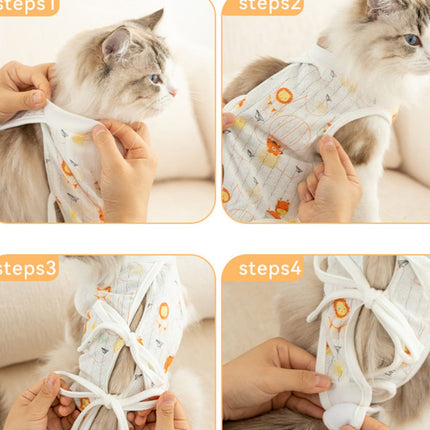 steps1

steps2

steps3

steps4