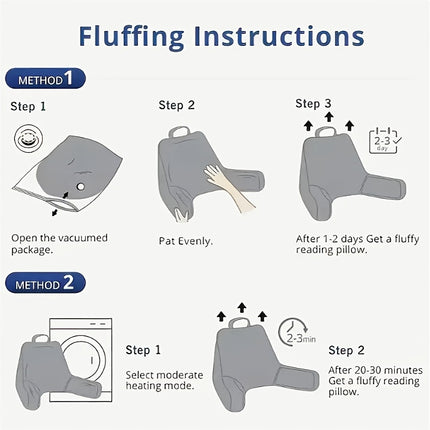 Fluffing Instructions

METHOD 1

Step 1

Open the vacuumed package.

Step 2

Pat Evenly.

Step 3

2-3 day

After 1-2 days Get a fluffy reading pillow.

METHOD 2

Step 1

Select moderate heating mode.

2-3min

Step 2

After 20-30 minutes Get a fluffy reading pillow.