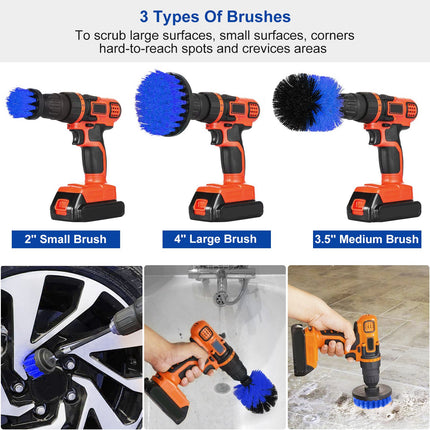 3 Types Of Brushes

To scrub large surfaces, small surfaces, corners hard-to-reach spots and crevices areas

2" Small Brush

4" Large Brush

3.5" Medium Brush