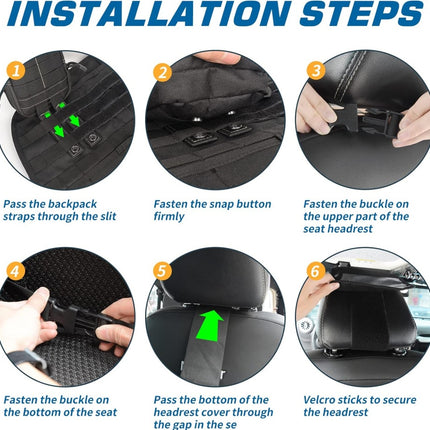 INSTALLATION STEPS

1
Pass the backpack straps through the slit

2
Fasten the snap button firmly

3
Fasten the buckle on the upper part of the seat headrest

4
Fasten the buckle on the bottom of the seat

5
Pass the bottom of the headrest cover through the gap in the se

6
Velcro sticks to secure the headrest